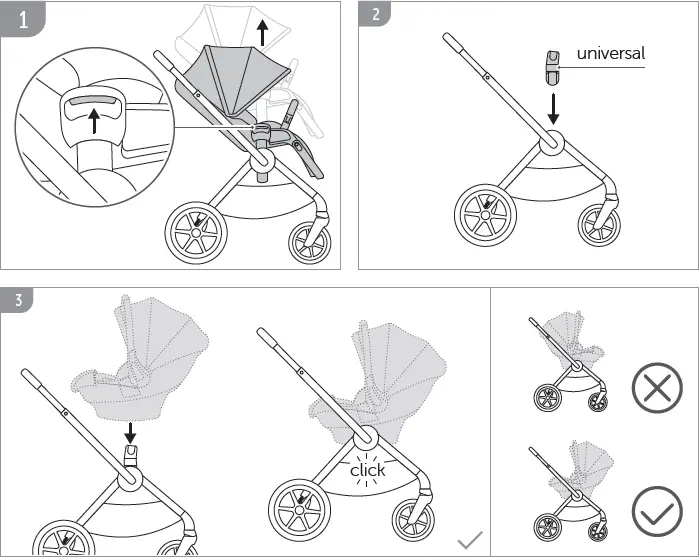 1

2

universal

3

click