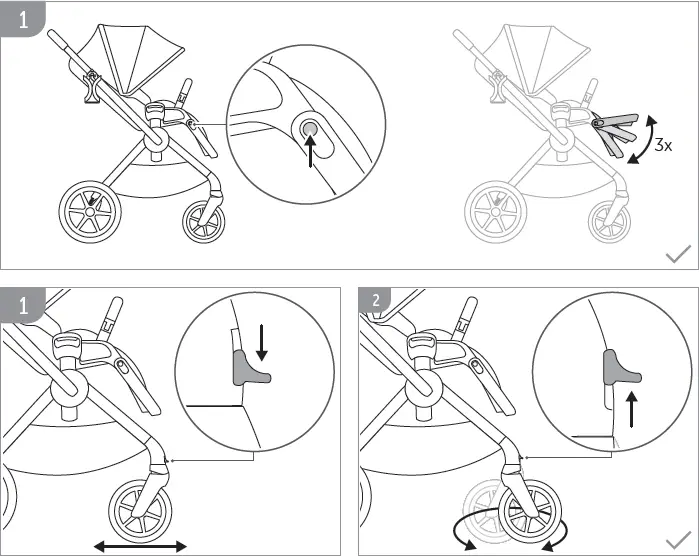 1

3x

1

2