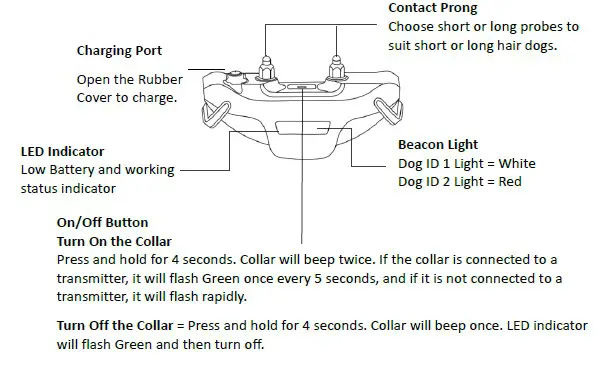 Contact Prong
Choose short or long probes to suit short or long hair dogs.

Charging Port
Open the Rubber Cover to charge.

LED Indicator
Low Battery and working status indicator

Beacon Light
Dog ID 1 Light = White
Dog ID 2 Light = Red

On/Off Button
Turn On the Collar
Press and hold for 4 seconds. Collar will beep twice. If the collar is connected to a transmitter, it will flash Green once every 5 seconds, and if it is not connected to a transmitter, it will flash rapidly.

Turn Off the Collar = Press and hold for 4 seconds. Collar will beep once. LED indicator will flash Green and then turn off.