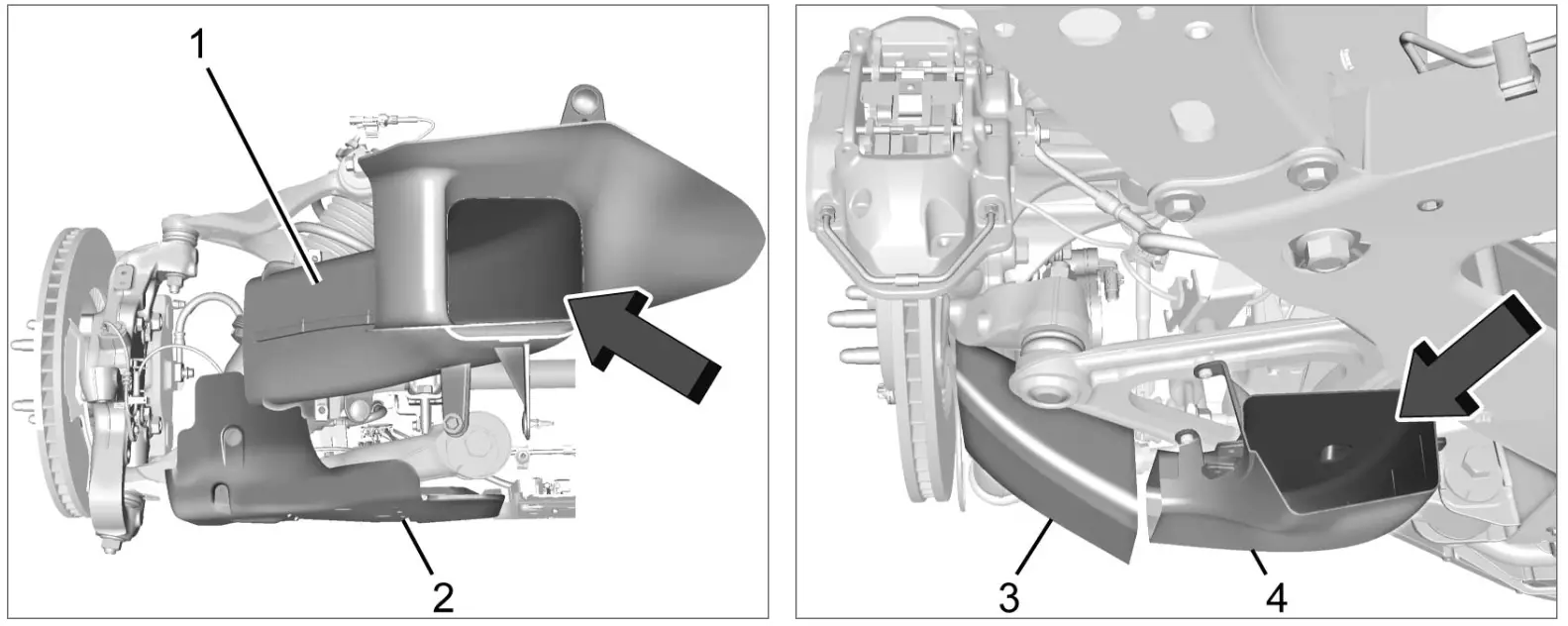 1
2
3
4