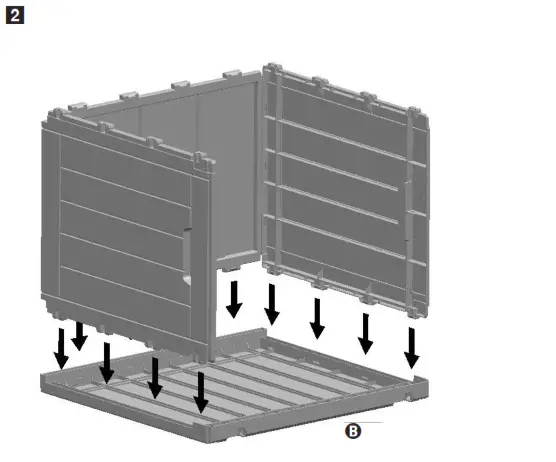 2

B