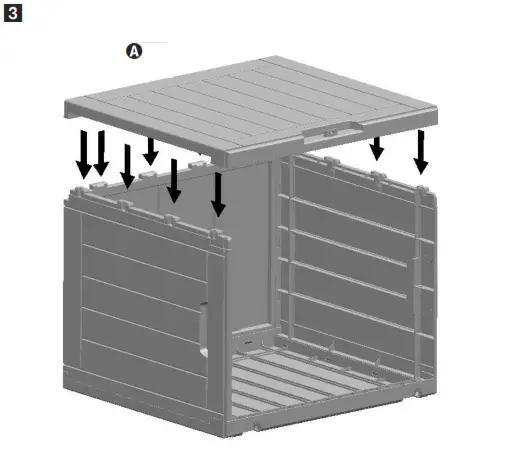 3

A