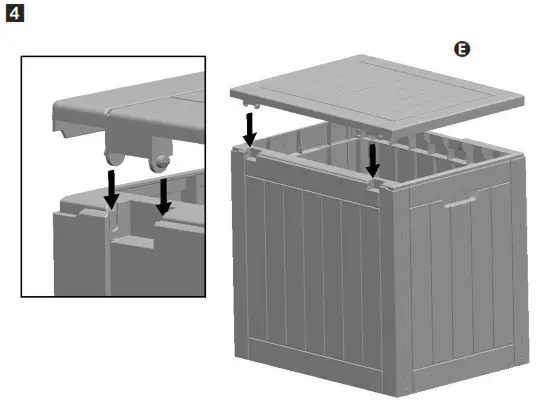 4

E