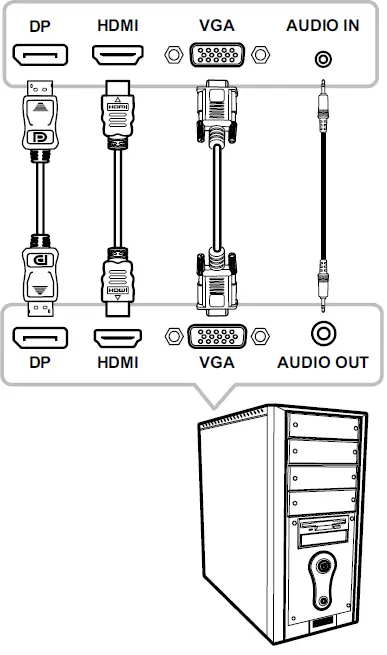 DP
HDMI
VGA
AUDIO IN

HDMI

HDMI

DP
HDMI
VGA
AUDIO OUT