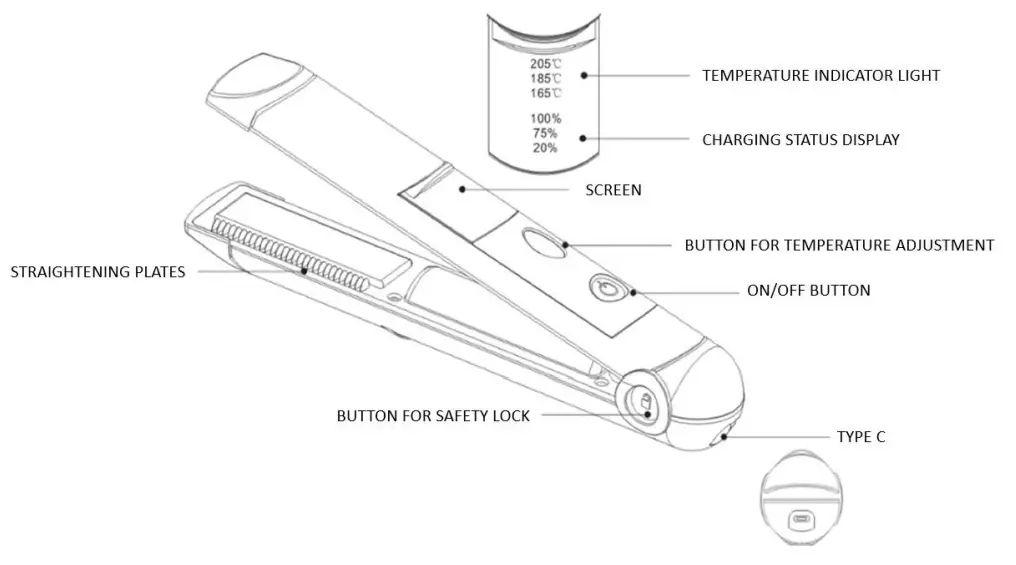 205℃
185℃
165℃

100%
75%
20%

TEMPERATURE INDICATOR LIGHT

CHARGING STATUS DISPLAY

SCREEN

BUTTON FOR TEMPERATURE ADJUSTMENT

STRAIGHTENING PLATES

ON/OFF BUTTON

BUTTON FOR SAFETY LOCK

TYPE C