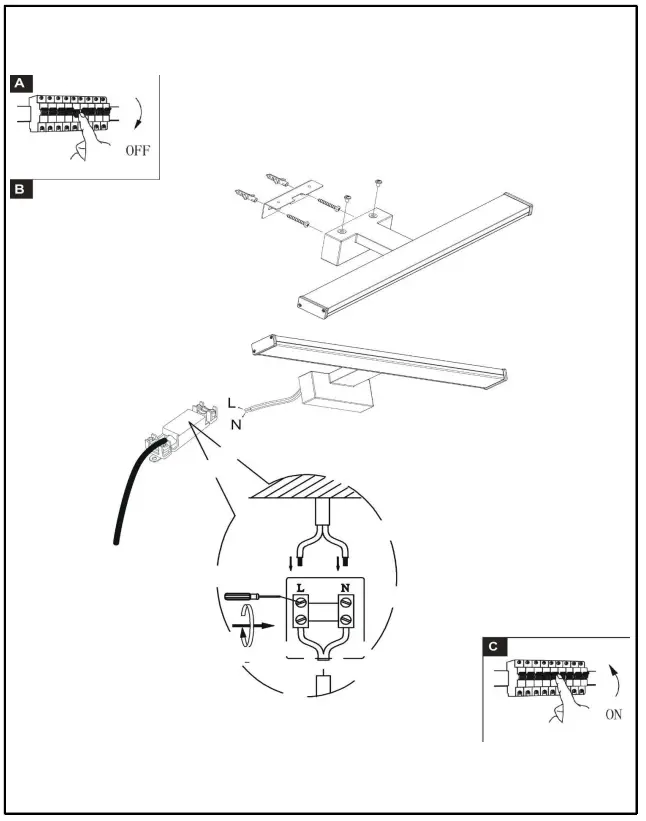 A

OFF

B

L

N

L

N

C

ON