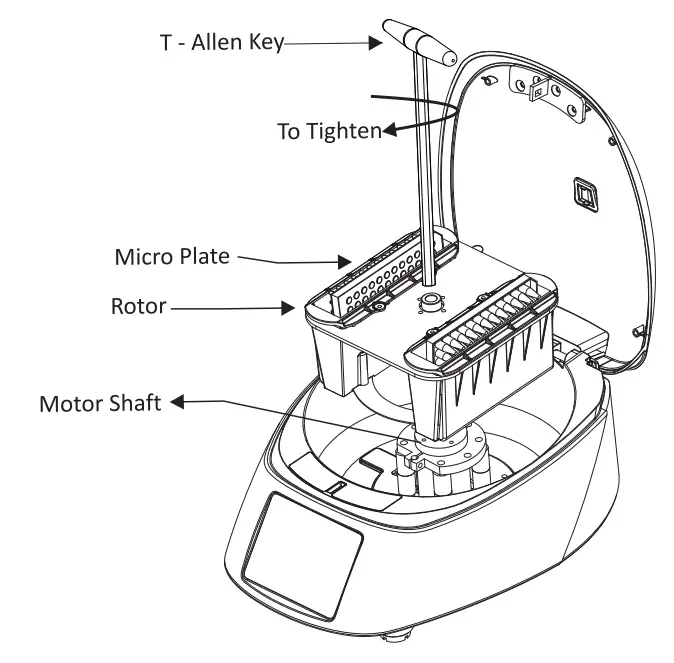 T - Allen Key
To Tighten
Micro Plate
Rotor
Motor Shaft