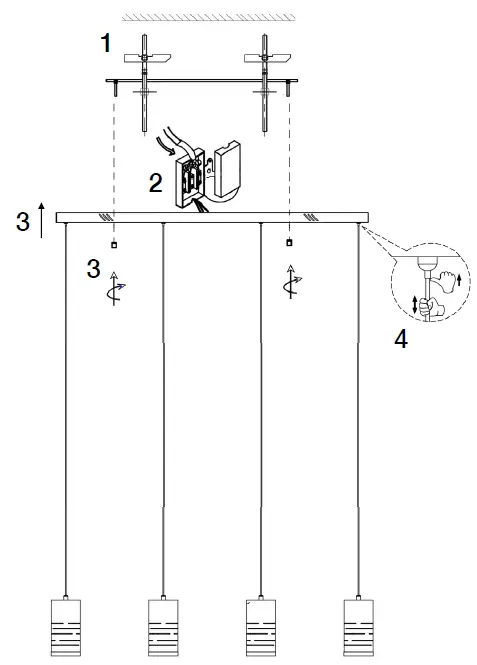 1

2

3

3

4