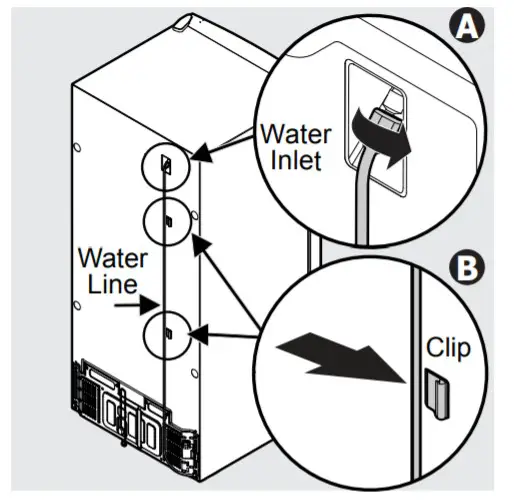 A

Water Inlet

Water Line

B

Clip