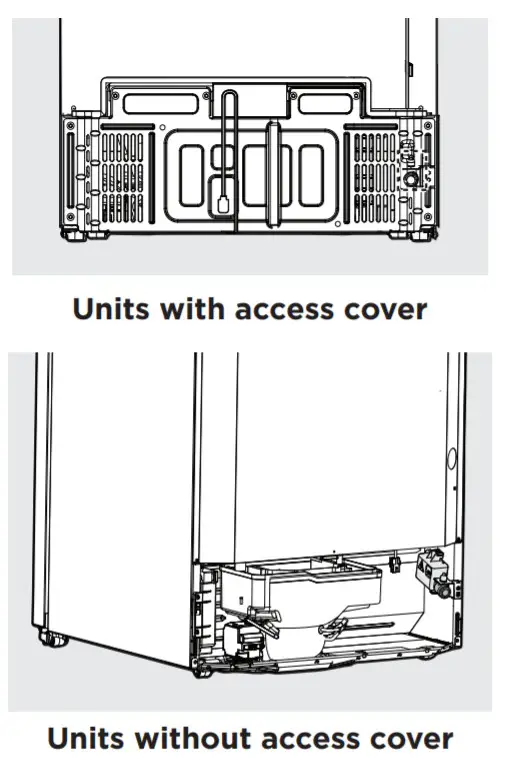 Units with access cover

Units without access cover