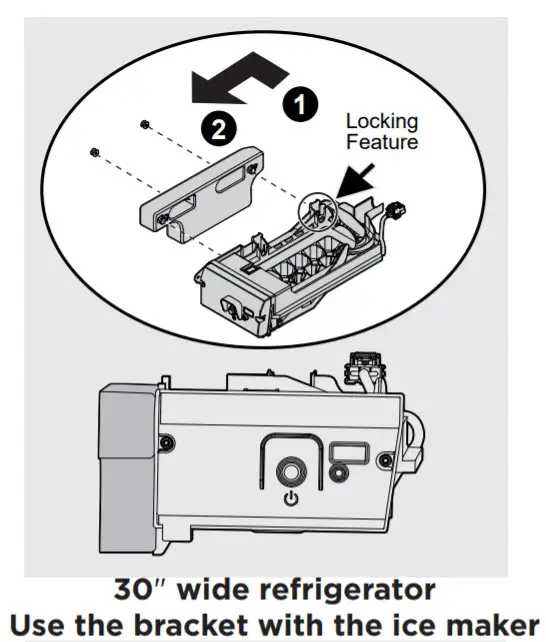 1

2

Locking Feature

30″ wide refrigerator
Use the bracket with the ice maker