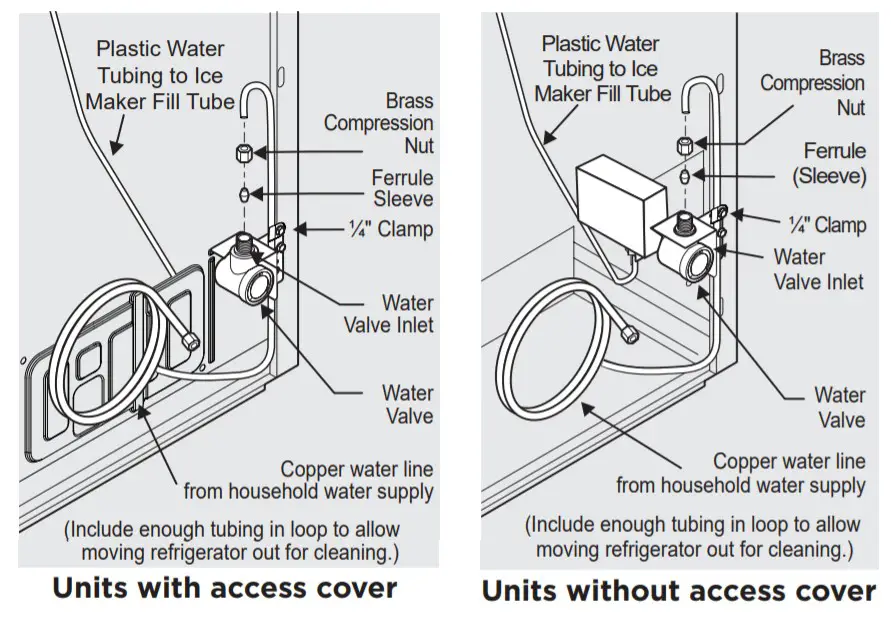 Plastic Water Tubing to Ice Maker Fill Tube

Brass Compression Nut

Ferrule Sleeve

¼" Clamp

Water Valve Inlet

Water Valve

Copper water line from household water supply

(Include enough tubing in loop to allow moving refrigerator out for cleaning.)

Units with access cover

Plastic Water Tubing to Ice Maker Fill Tube

Brass Compression Nut

Ferrule (Sleeve)

¼" Clamp

Water Valve Inlet

Water Valve

Copper water line from household water supply

(Include enough tubing in loop to allow moving refrigerator out for cleaning.)

Units without access cover