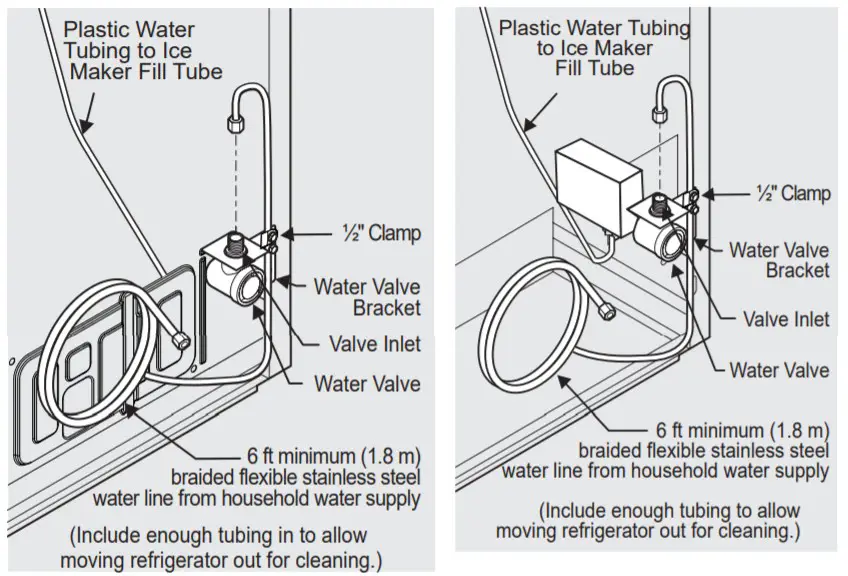 Plastic Water Tubing to Ice Maker Fill Tube

½" Clamp

Water Valve Bracket

Valve Inlet

Water Valve

6 ft minimum (1.8 m) braided flexible stainless steel water line from household water supply

(Include enough tubing in to allow moving refrigerator out for cleaning.)

Plastic Water Tubing to Ice Maker Fill Tube

½" Clamp

Water Valve Bracket

Valve Inlet

Water Valve

6 ft minimum (1.8 m) braided flexible stainless steel water line from household water supply

(Include enough tubing to allow moving refrigerator out for cleaning.)