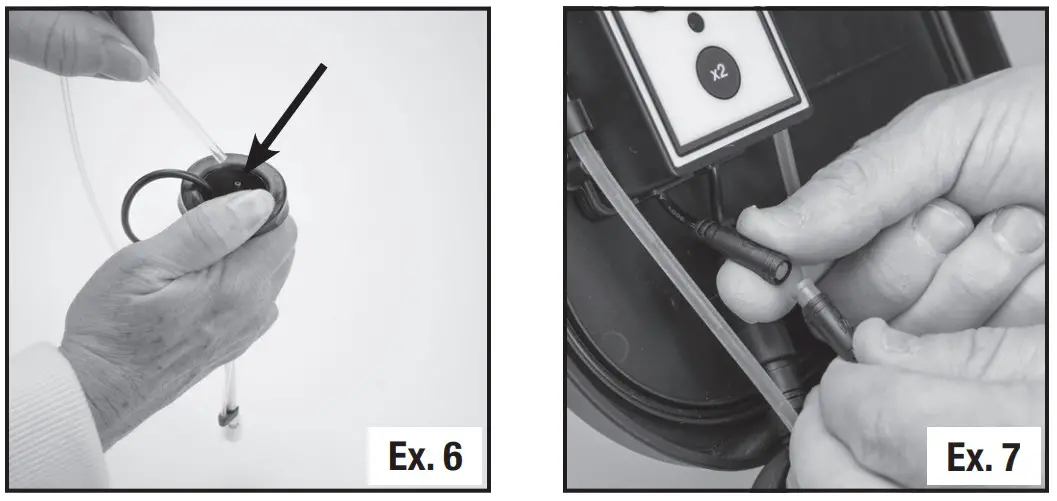 Ex. 6

x2

Ex. 7