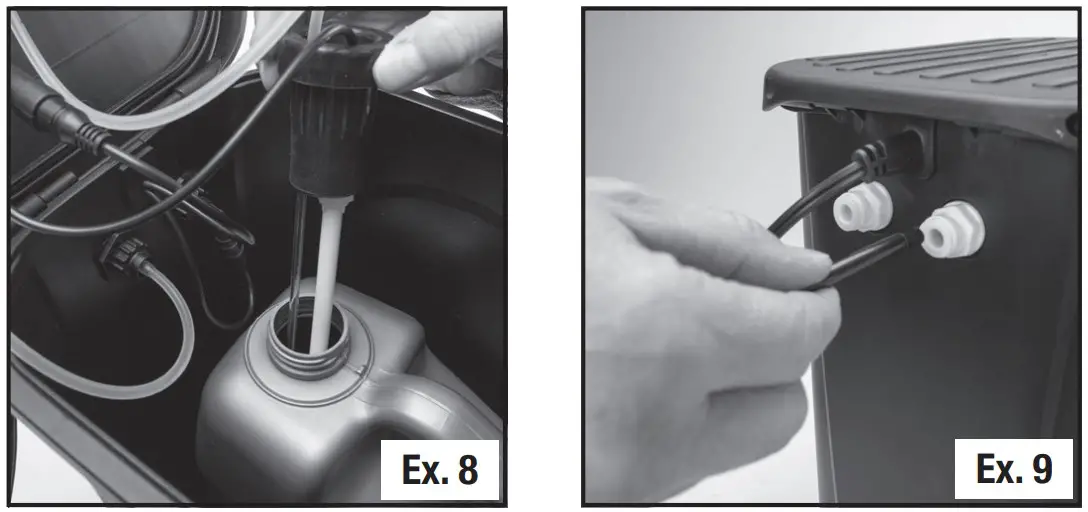 Ex. 8

Ex. 9