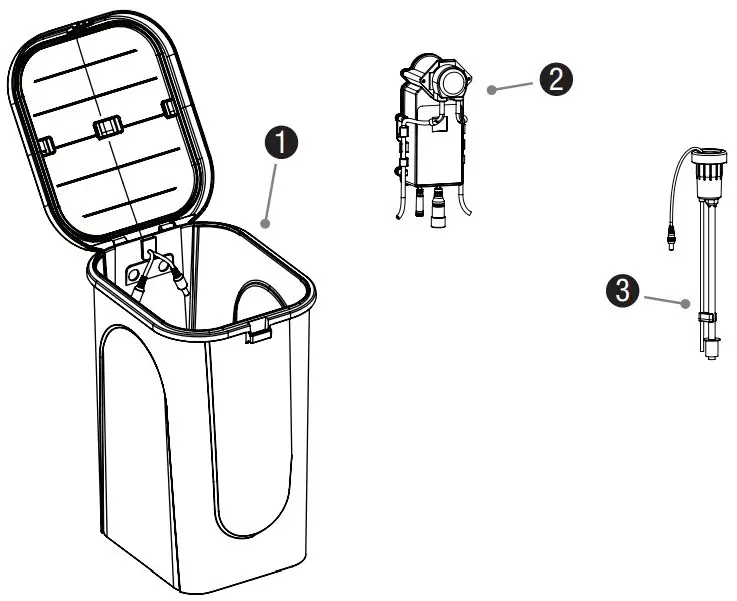 1

2

3