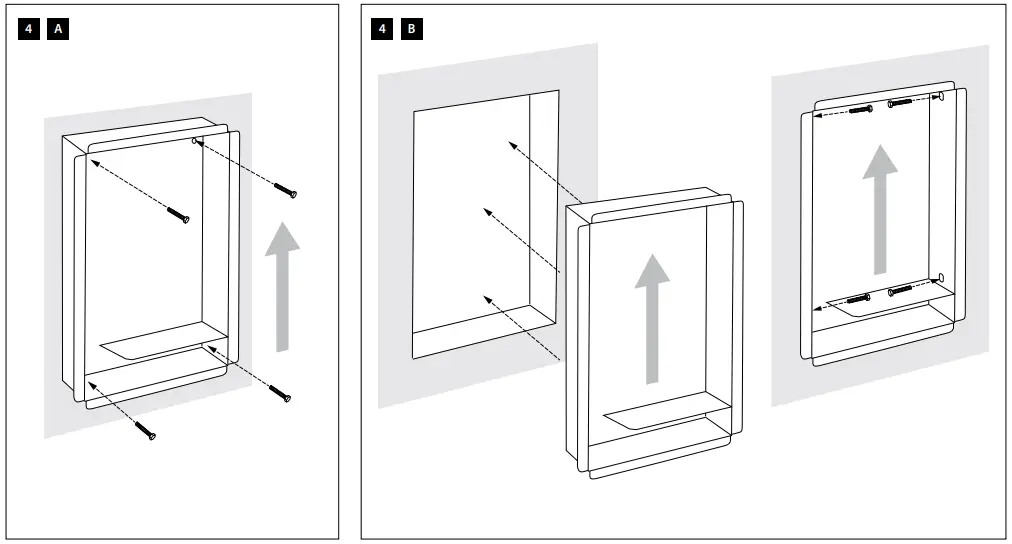 4 A

4 B