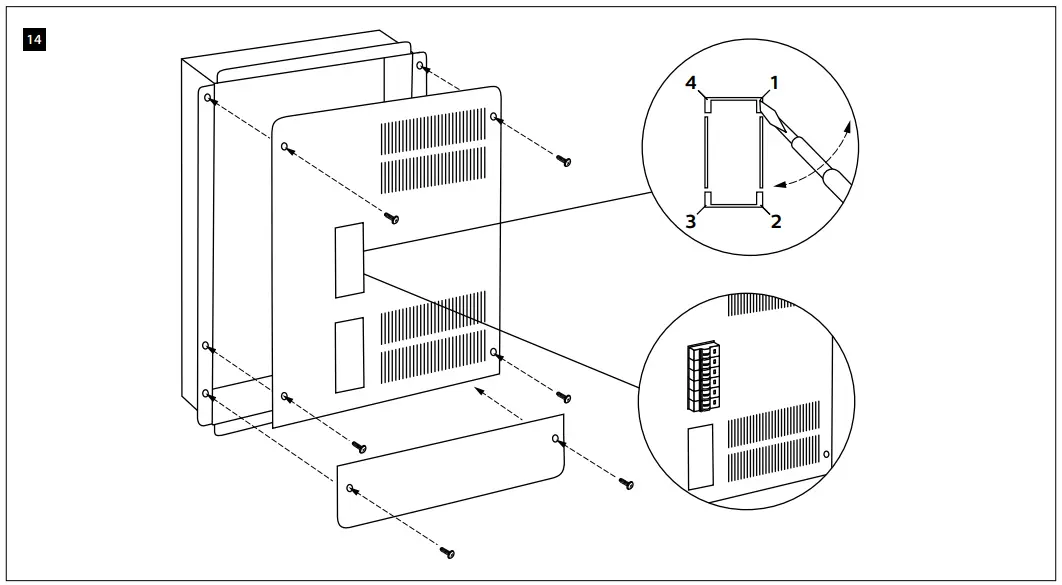 14

4
1
3
2