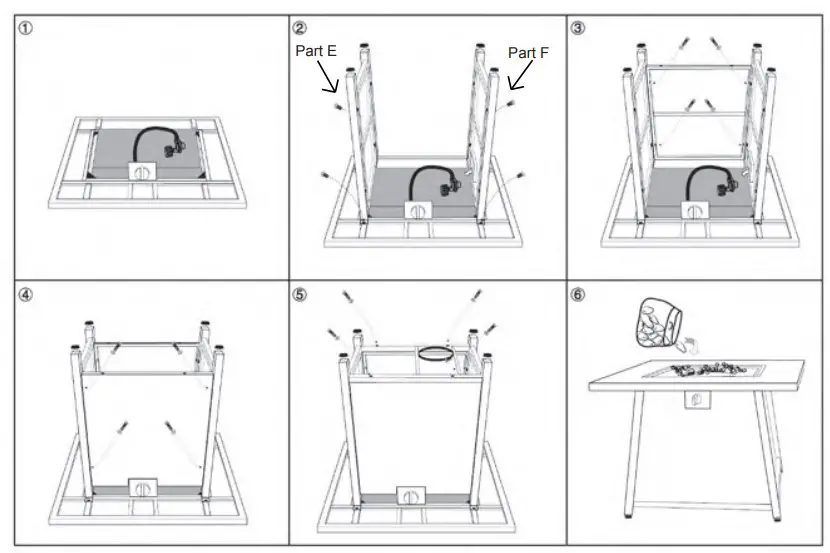 ①

②
Part E
Part F

③

④

⑤

⑥