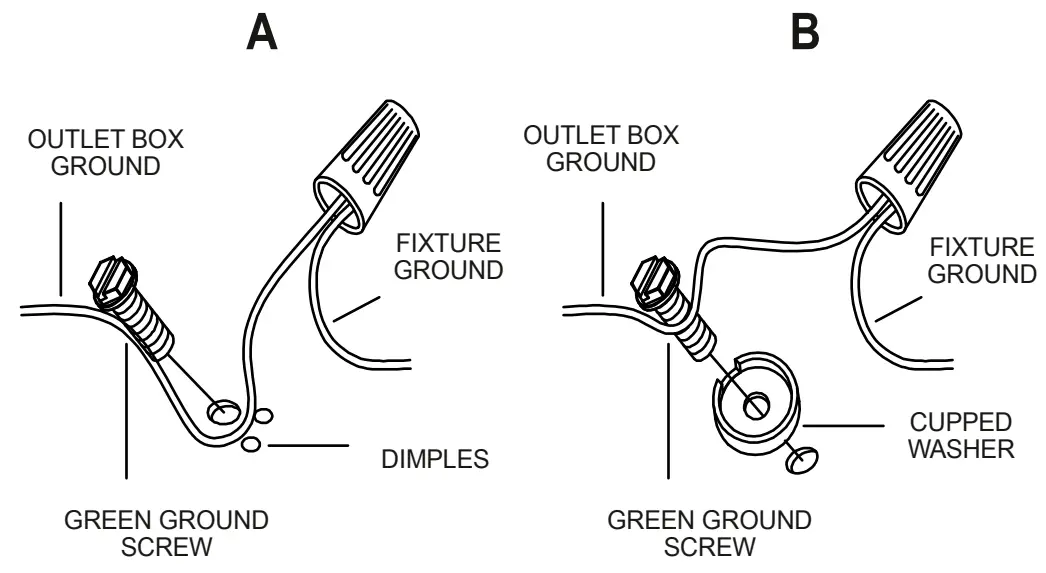 A

OUTLET BOX GROUND

FIXTURE GROUND

DIMPLES

GREEN GROUND SCREW

B

OUTLET BOX GROUND

FIXTURE GROUND

CUPPED WASHER

GREEN GROUND SCREW