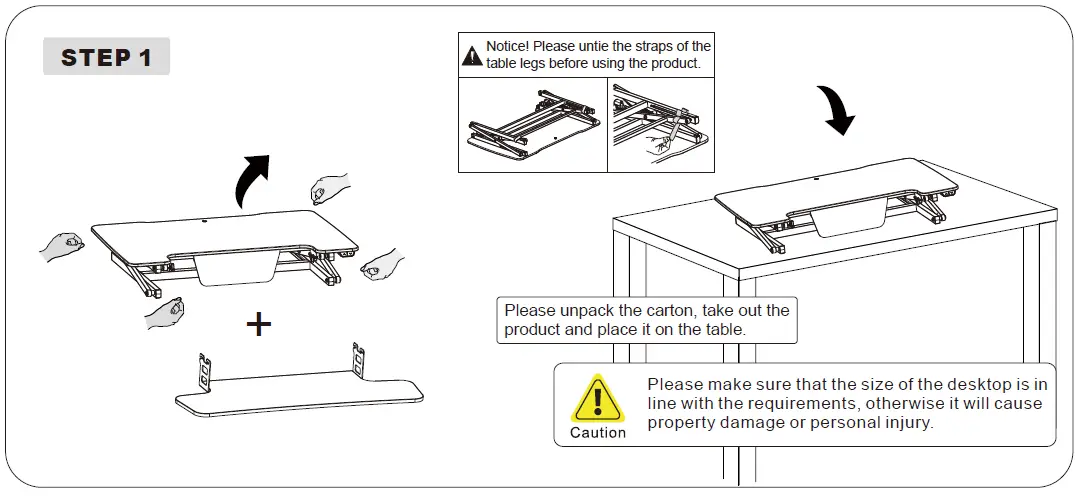 STEP 1

Notice! Please untie the straps of the table legs before using the product.

Please unpack the carton, take out the product and place it on the table.

Caution

Please make sure that the size of the desktop is in line with the requirements, otherwise it will cause property damage or personal injury.