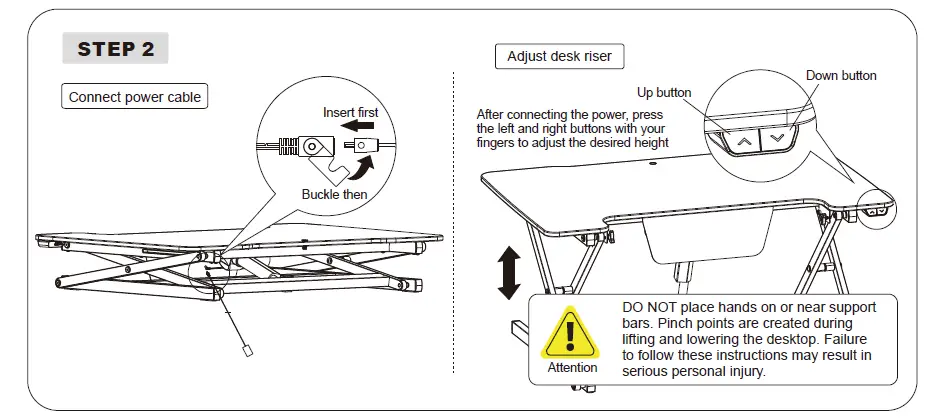 STEP 2

Connect power cable

Insert first

Buckle then

Adjust desk riser

Up button

Down button

After connecting the power, press the left and right buttons with your fingers to adjust the desired height

Attention

DO NOT place hands on or near support bars. Pinch points are created during lifting and lowering the desktop. Failure to follow these instructions may result in serious personal injury.