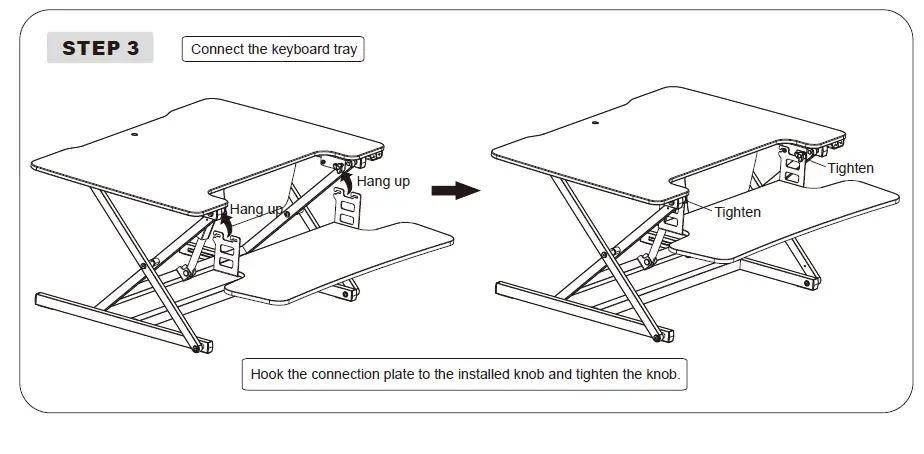 STEP 3

Connect the keyboard tray

Hang up

Hang up

Tighten

Tighten

Hook the connection plate to the installed knob and tighten the knob.