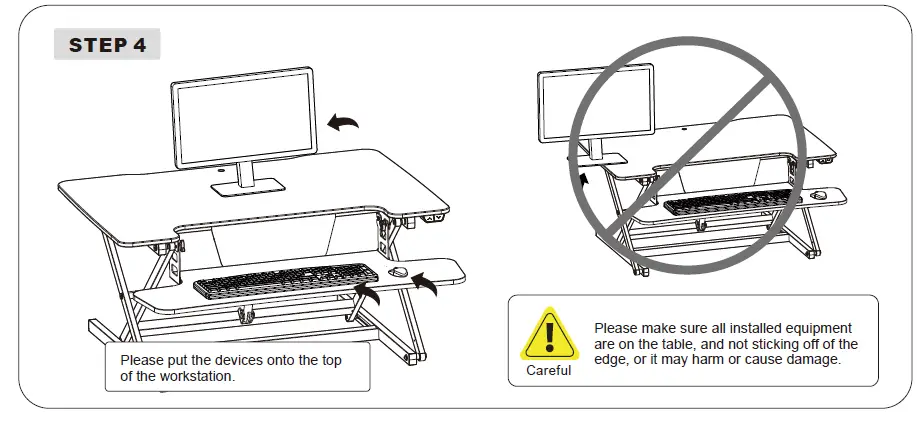 STEP 4

Please put the devices onto the top of the workstation.

Careful

Please make sure all installed equipment are on the table, and not sticking off of the edge, or it may harm or cause damage.