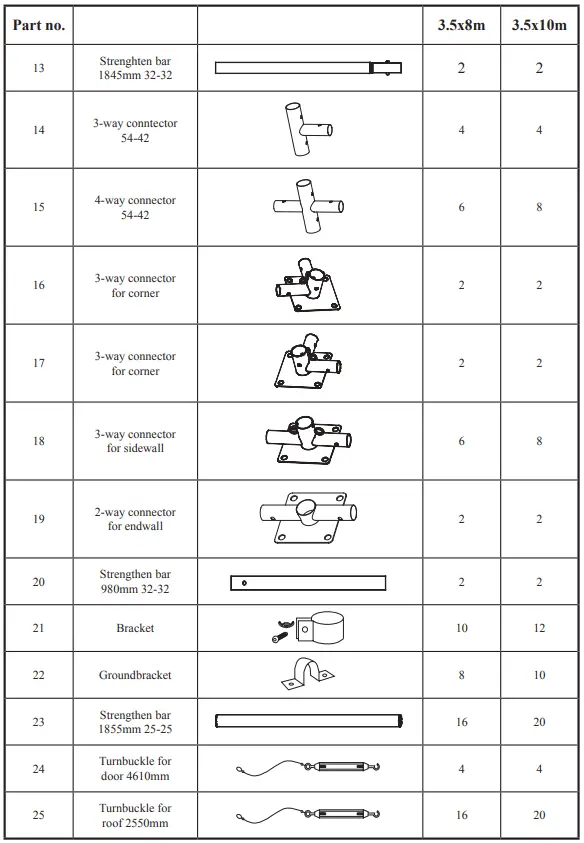 | Part no. | | | 3.5x8m | 3.5x10m |
|---|---|---|---|---|
| 13 | Strenghten bar 1845mm 32-32 | | 2 | 2 |
| 14 | 3-way conntector 54-42 | | 4 | 4 |
| 15 | 4-way connector 54-42 | | 6 | 8 |
| 16 | 3-way connector for corner | | 2 | 2 |
| 17 | 3-way connector for corner | | 2 | 2 |
| 18 | 3-way connector for sidewall | | 6 | 8 |
| 19 | 2-way connector for endwall | | 2 | 2 |
| 20 | Strengthen bar 980mm 32-32 | | 2 | 2 |
| 21 | Bracket | | 10 | 12 |
| 22 | Groundbracket | | 8 | 10 |
| 23 | Strengthen bar 1855mm 25-25 | | 16 | 20 |
| 24 | Turnbuckle for door 4610mm | | 4 | 4 |
| 25 | Turnbuckle for roof 2550mm | | 16 | 20 |