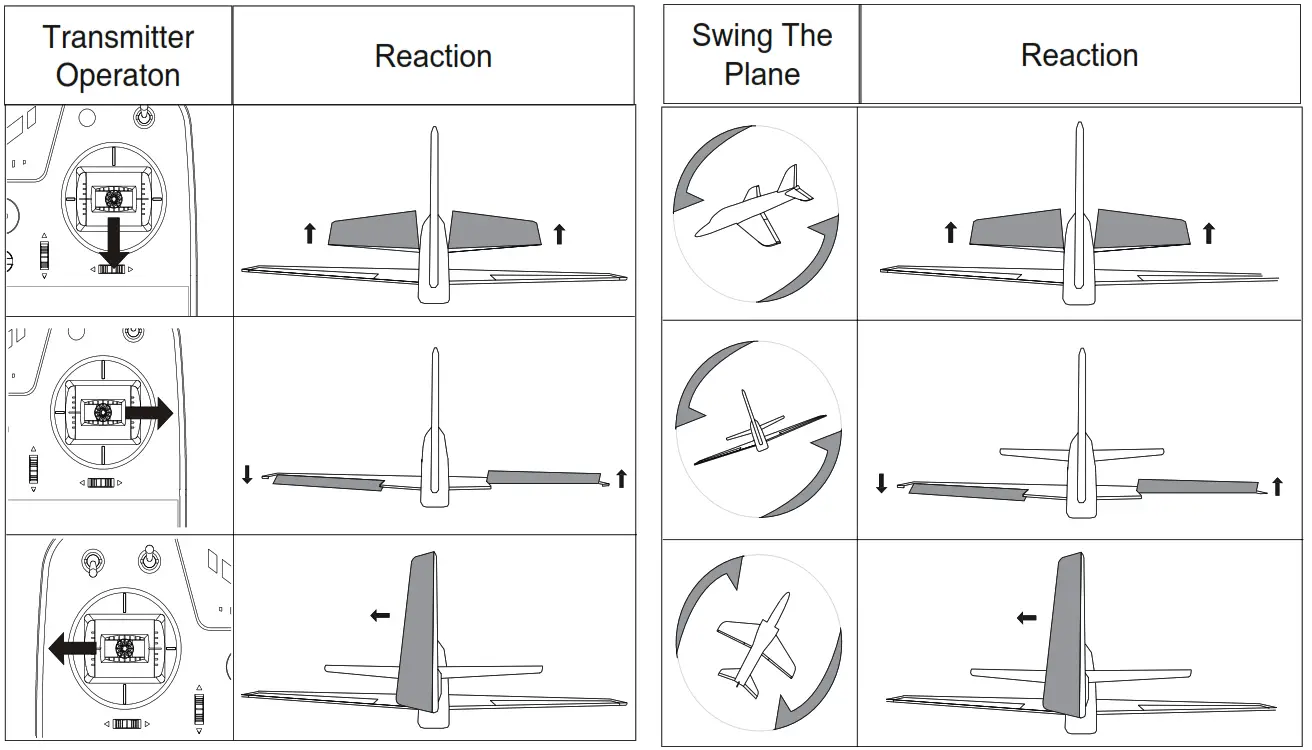 | Transmitter Operaton | Reaction |
|---|---|
| | |
| | |
| | |

| Swing The Plane | Reaction |
|---|---|
| | |
| | |
| | |