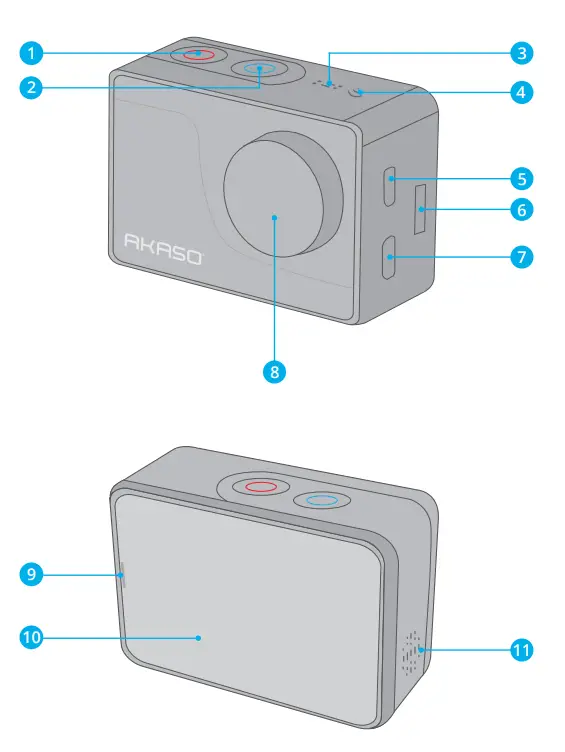 1
2
3
4
5
6
7
AKASO
8

9
10
11