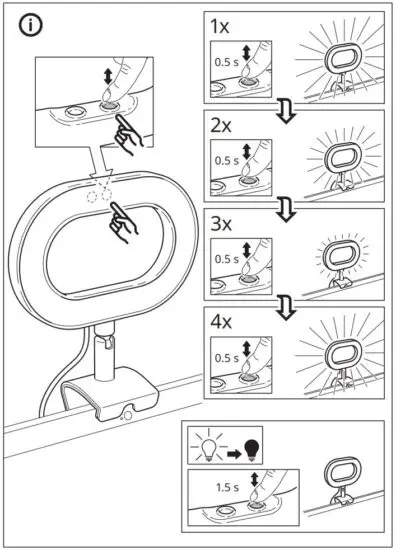 i

1x
0.5 s

2x
0.5 s

3x
0.5 s

4x
0.5 s

1.5 s