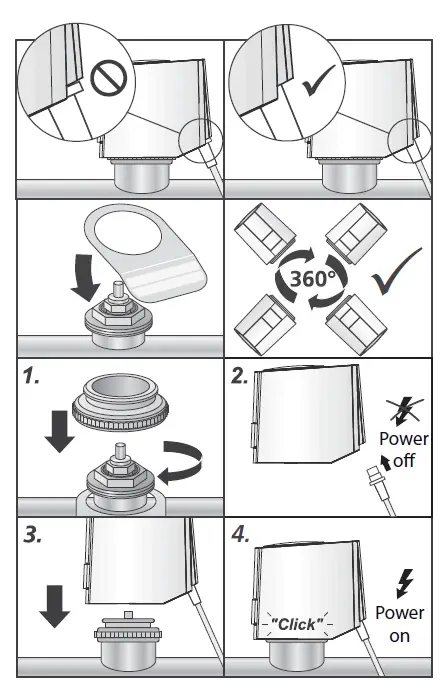 360°

1.

2.

Power off

3.

4.

"Click"

Power on