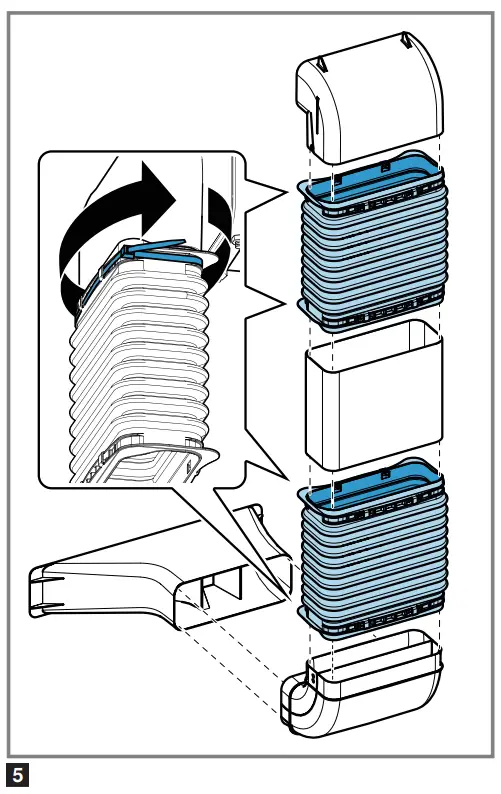 5