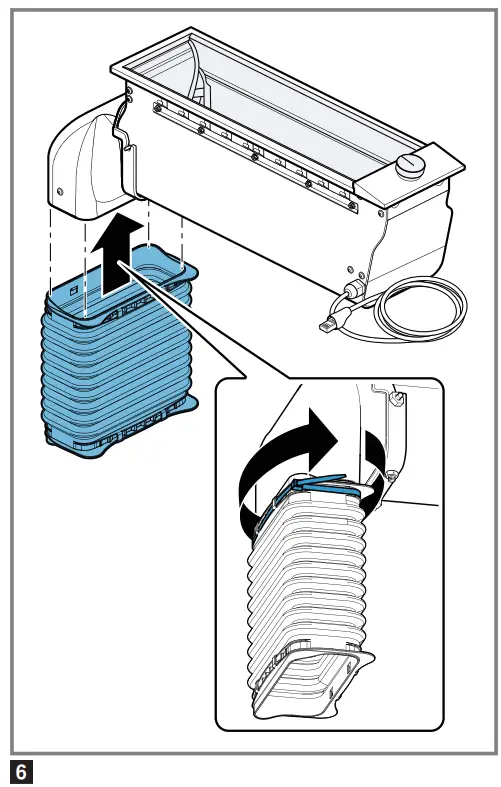 6