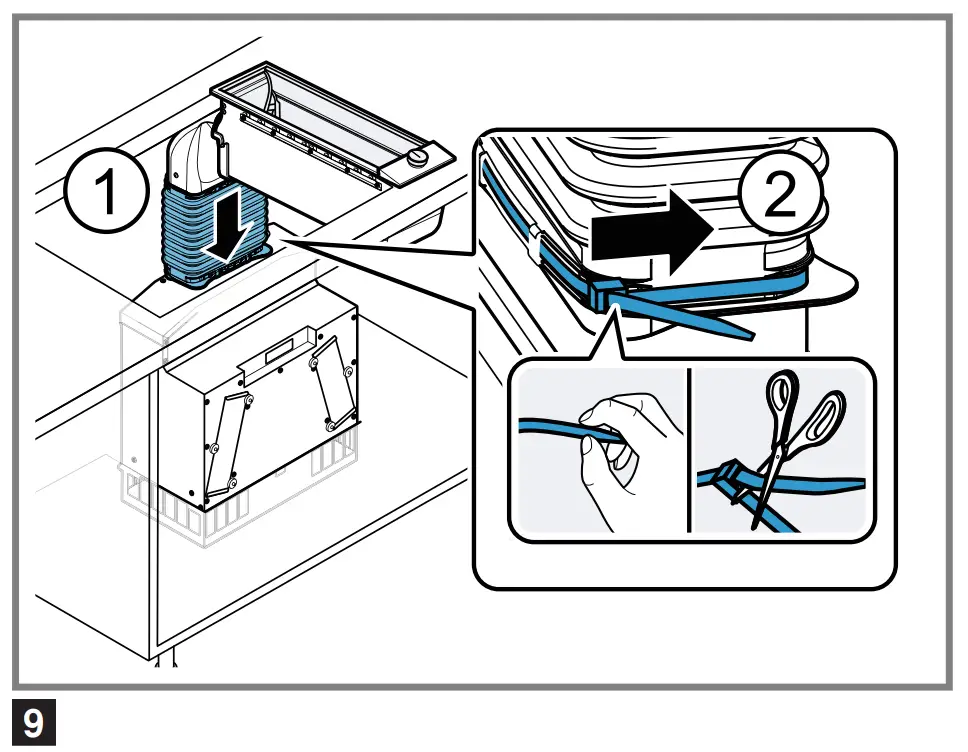 1
2
9