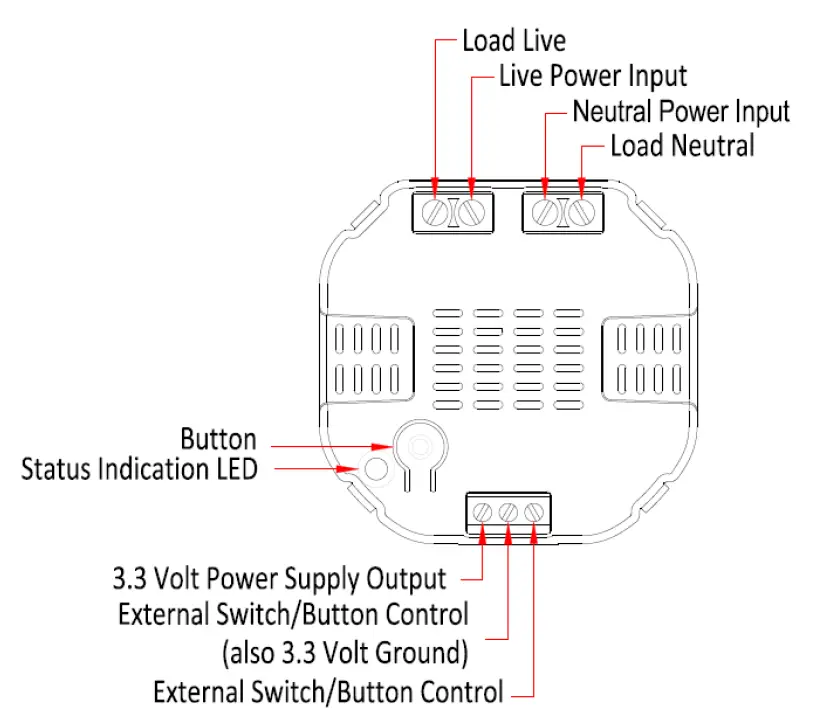 Load Live
Live Power Input
Neutral Power Input
Load Neutral

Button
Status Indication LED

3.3 Volt Power Supply Output
External Switch/Button Control
(also 3.3 Volt Ground)
External Switch/Button Control