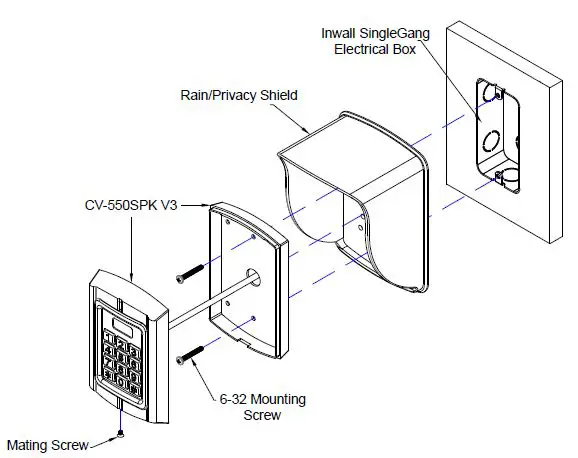 Inwall SingleGang
Electrical Box

Rain/Privacy Shield

CV-550SPK V3

1 2 3
4 5 6
7 8 9
* 0 #

6-32 Mounting
Screw

Mating Screw