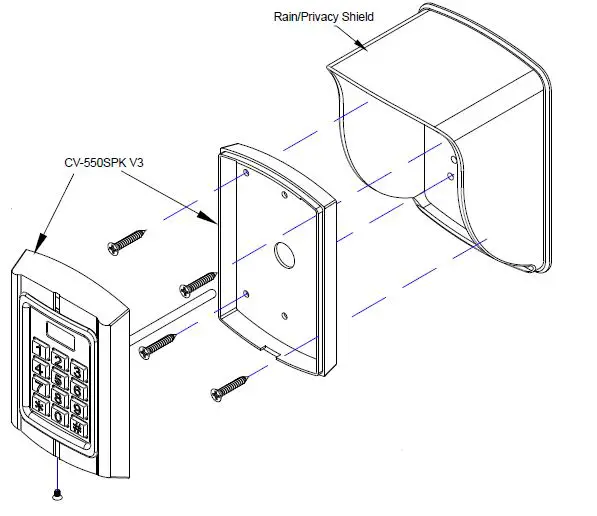 Rain/Privacy Shield

CV-550SPK V3

1 2 3
4 5 6
7 8 9
* 0 #