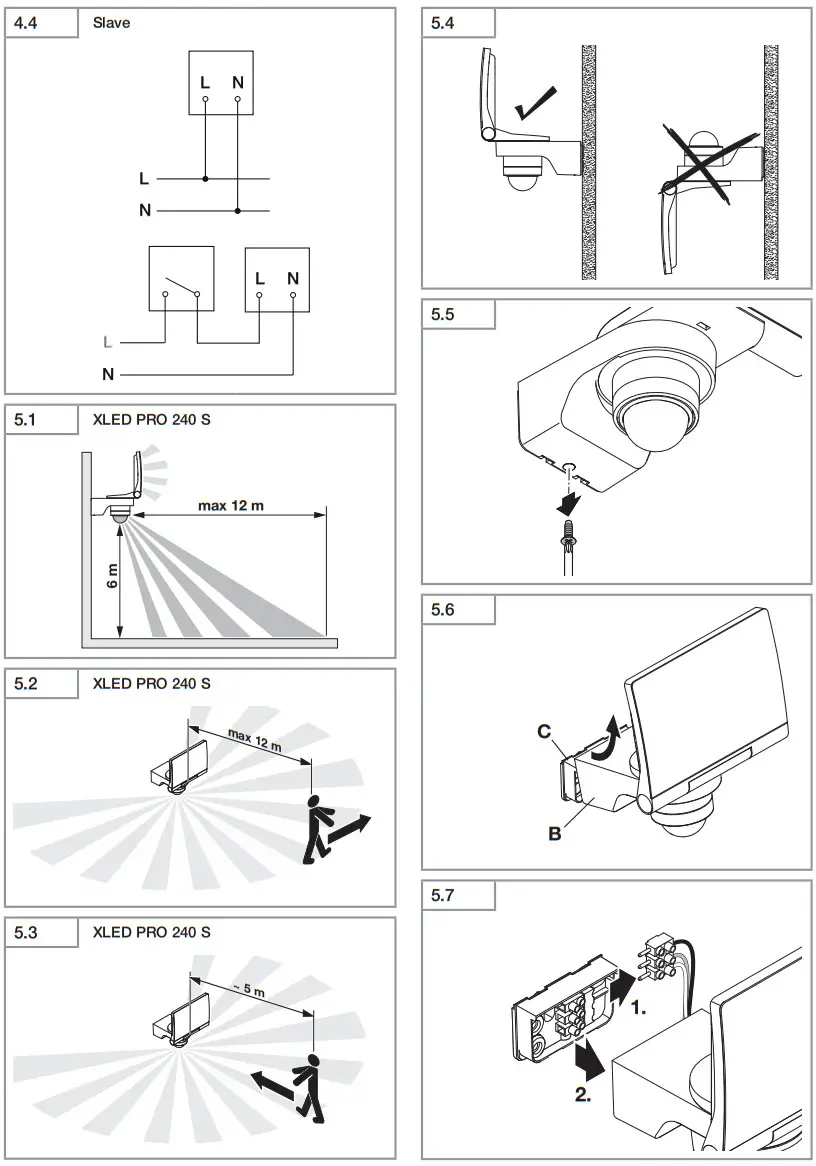 4.4 Slave

L N

L

N

L N

L

N

5.1 XLED PRO 240 S

max 12 m

6 m

5.2 XLED PRO 240 S

max 12 m

5.3 XLED PRO 240 S

~ 5 m

5.4

5.5

5.6

C

B

5.7

1.

2.