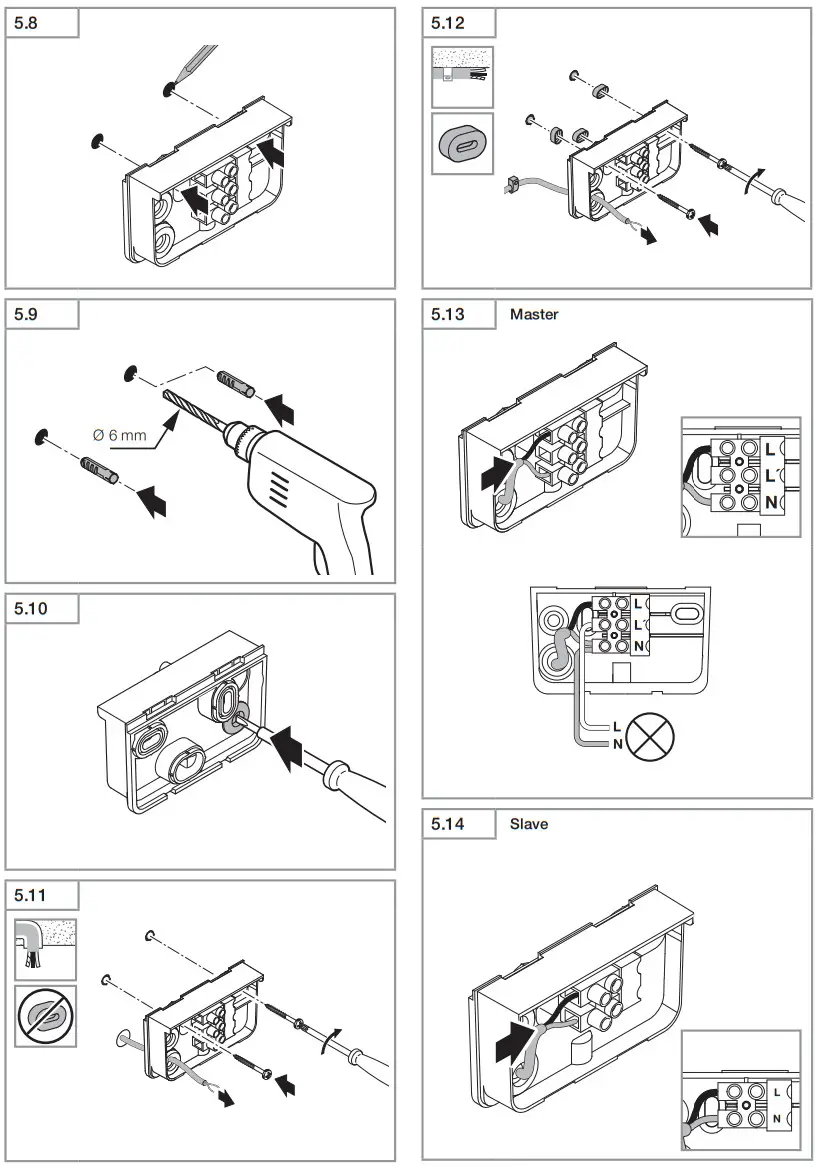 5.8

5.9

Ø 6 mm

5.10

5.11

5.12

5.13 Master

L
L'
N

L
L'
N

L
N

5.14 Slave

L
N