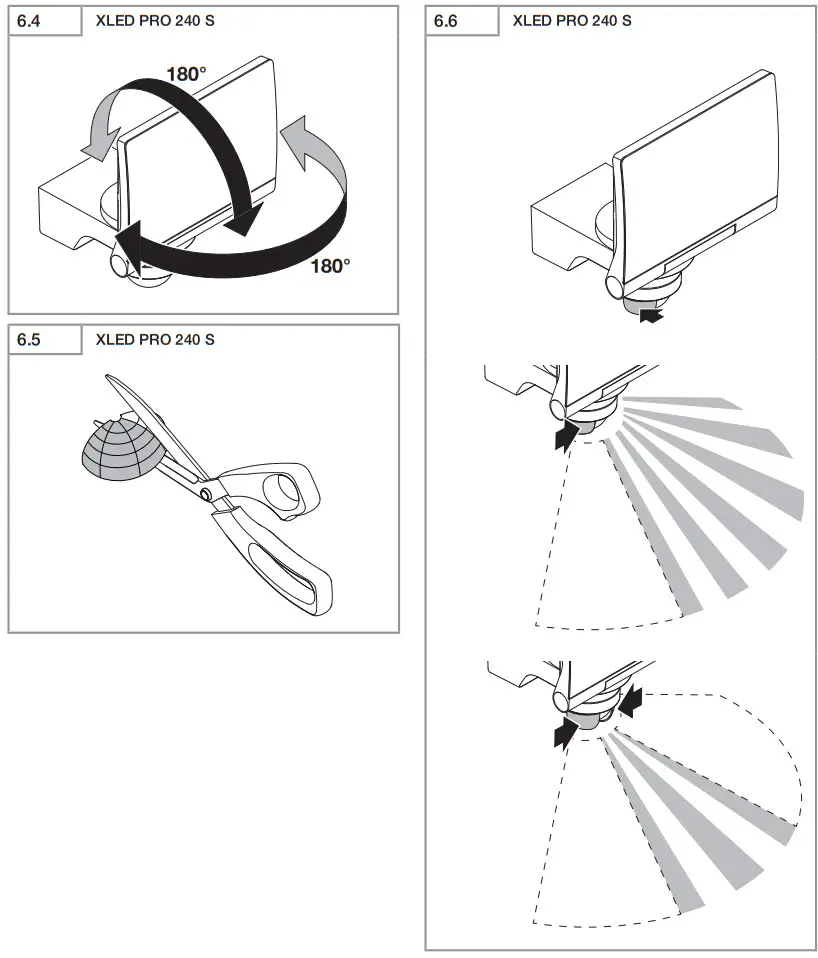 6.4 XLED PRO 240 S

180°

180°

6.5 XLED PRO 240 S

6.6 XLED PRO 240 S