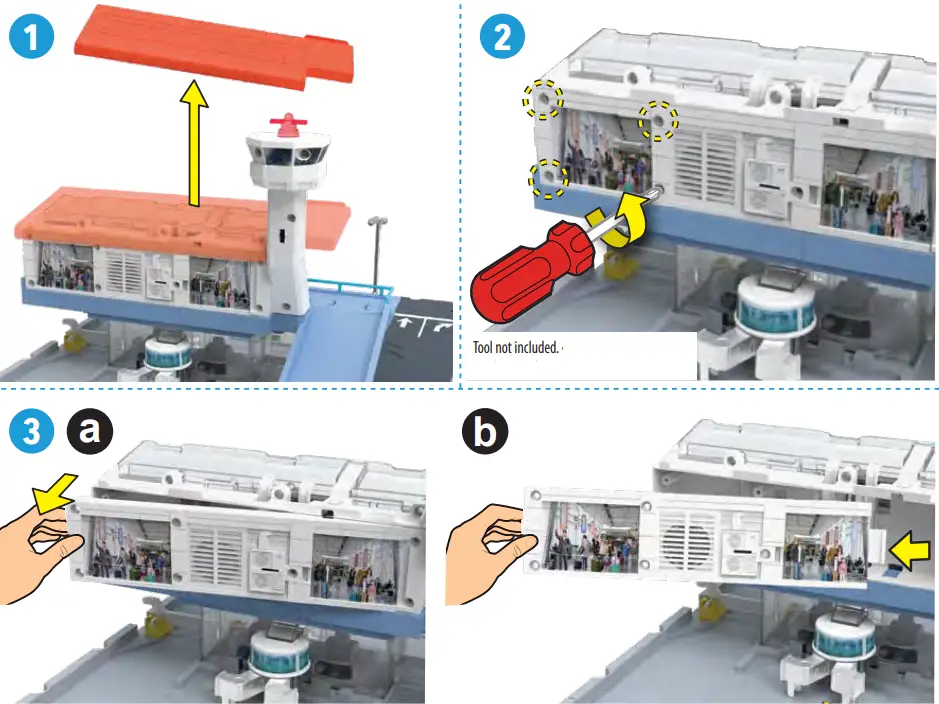 1

2

Tool not included.

3 a

b