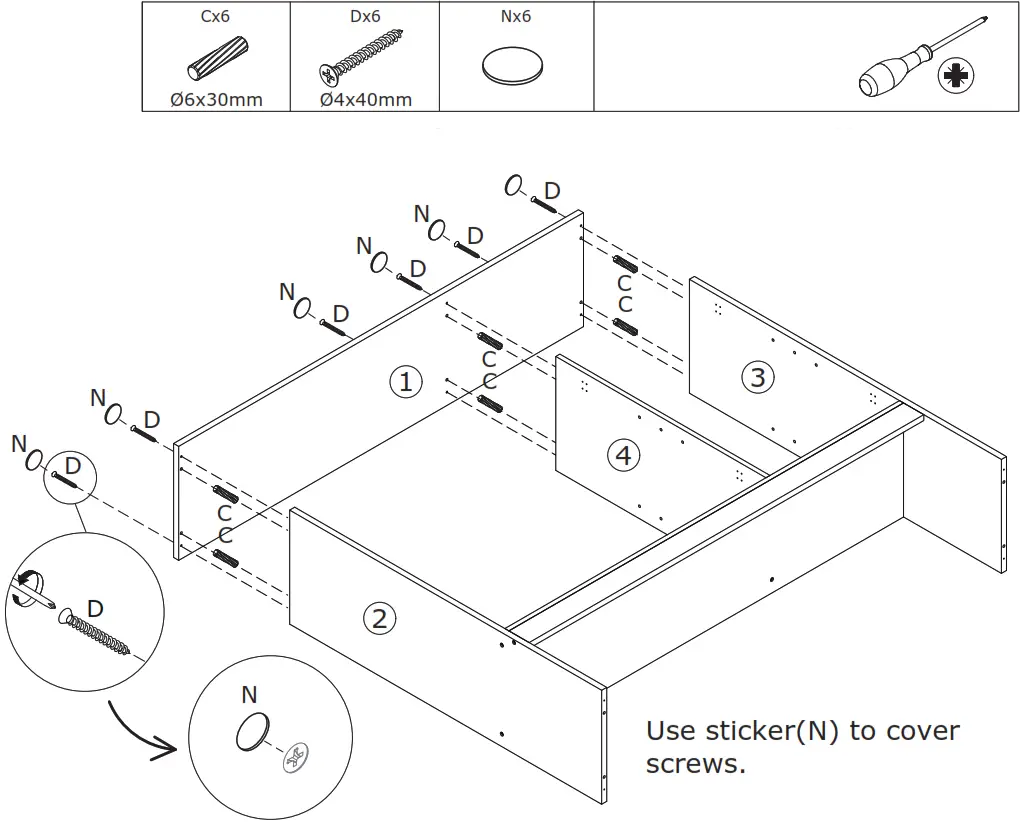 | Cx6 | Dx6 | Nx6 | |
|---|---|---|---|
| Ø6x30mm | Ø4x40mm | | |

D
N D
N D
N D
N D
N D

C
C
C
C
C
C

1
2
3
4

D
N

Use sticker(N) to cover screws.