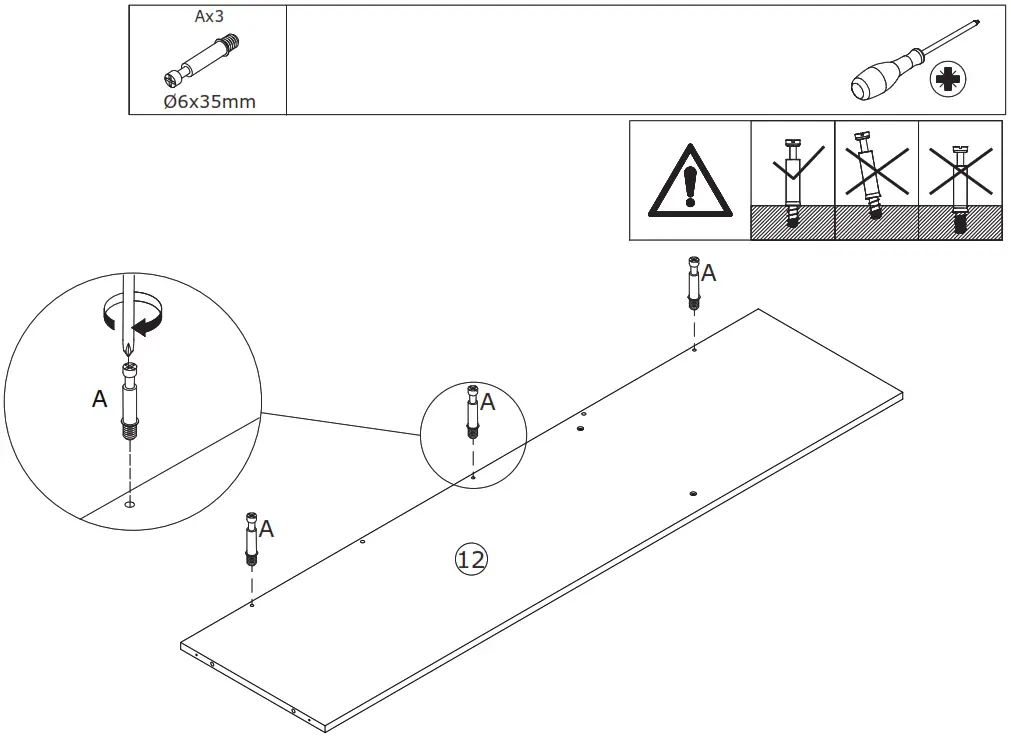 Ax3

Ø6x35mm

A

A

A

A

12