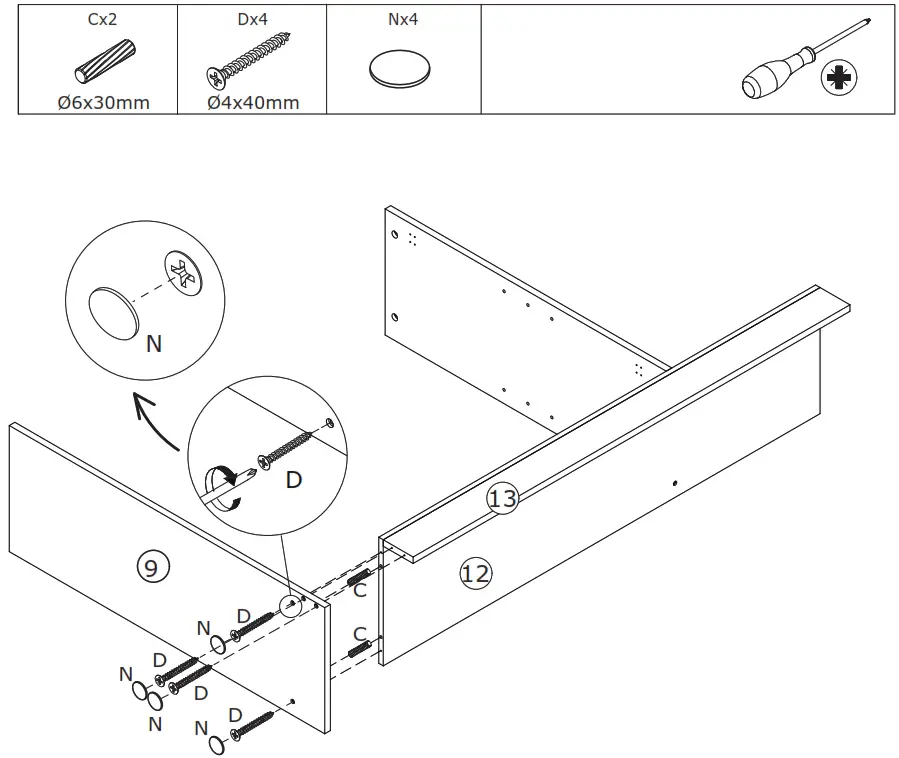 | Cx2 | Dx4 | Nx4 | |
|---|---|---|---|
| Ø6x30mm | Ø4x40mm | | |

N

D

13

9

12

C

C

N

D

D

N

D

N

N

D