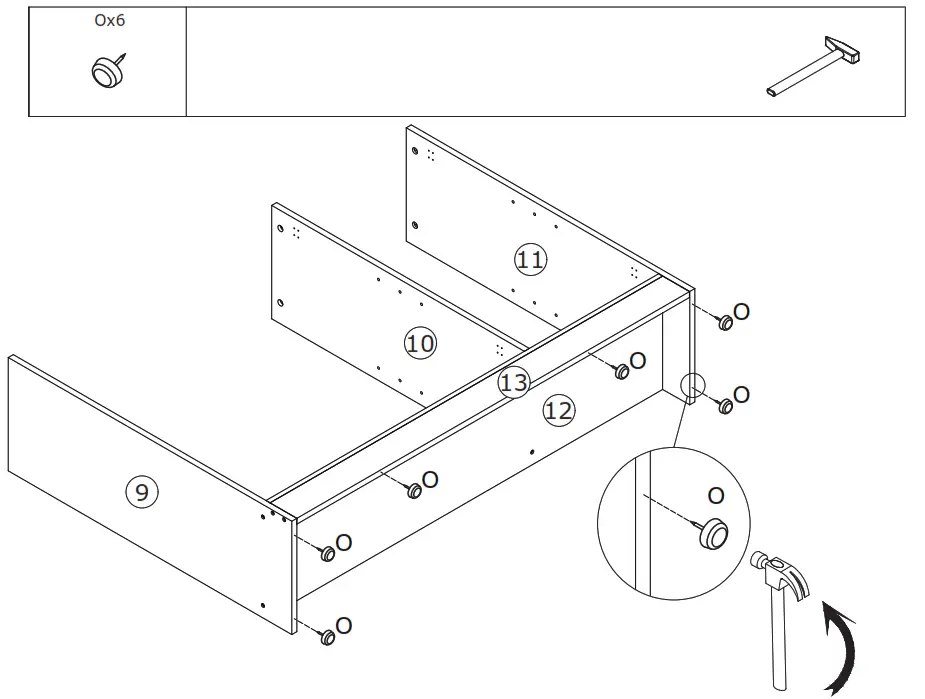 Ox6

11

10

13

12

9

O
O
O
O
O
O
O