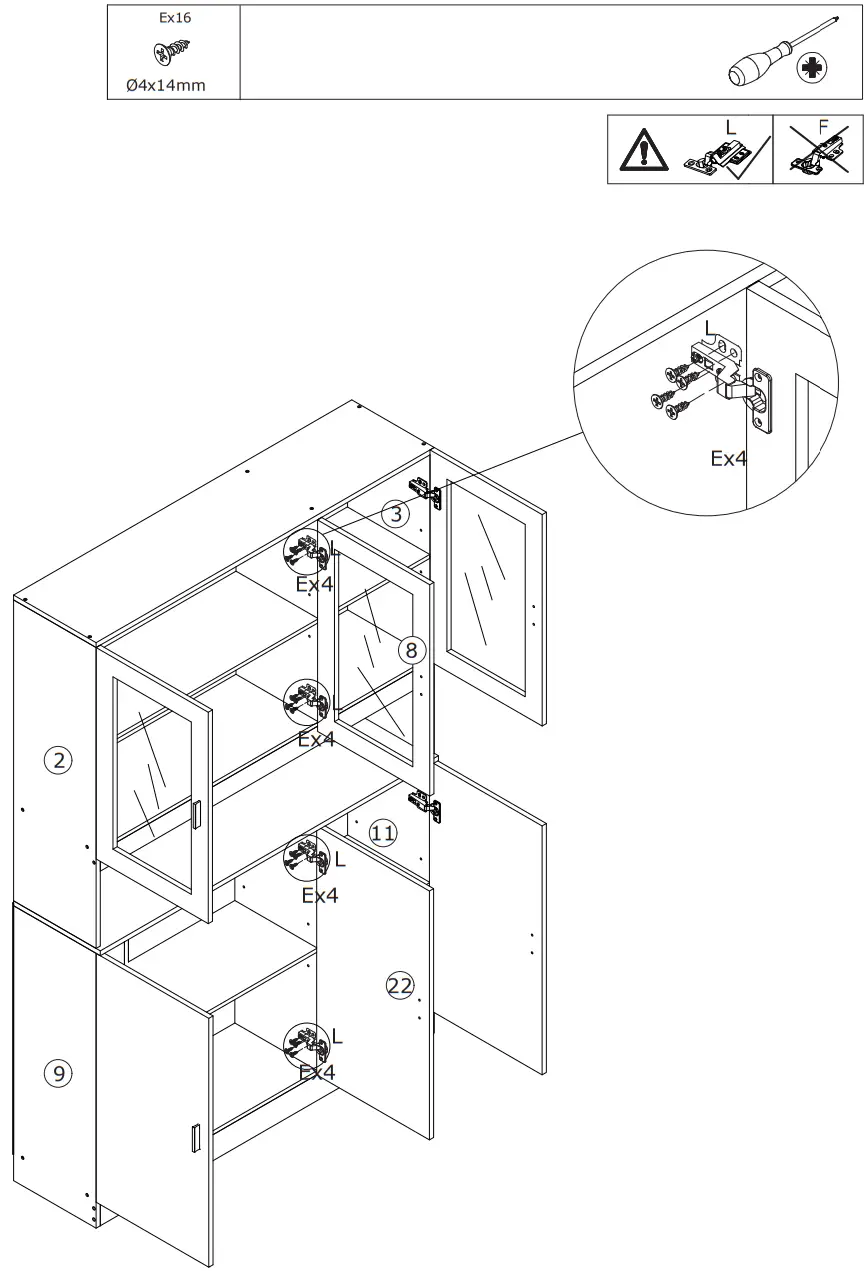 Ex16
Ø4x14mm

L
F

L
Ex4

3
L
Ex4
8
Ex4
2
11
L
Ex4
22
L
Ex4
9