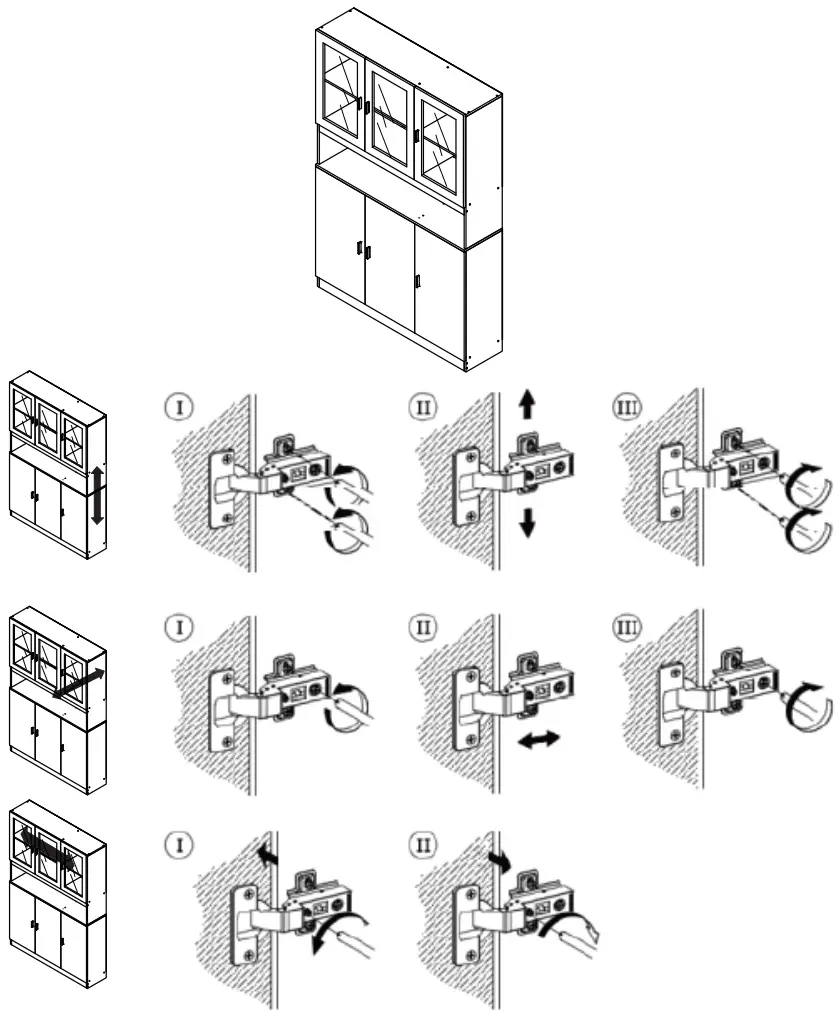 I

II

III

I

II

III

I

II