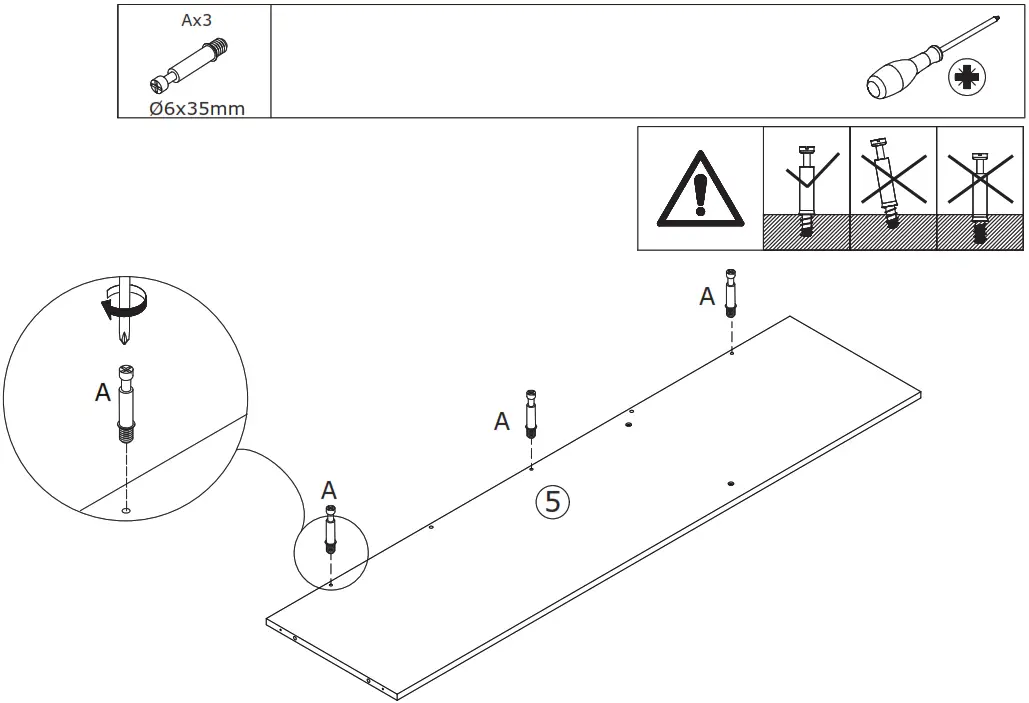 Ax3
Ø6x35mm

A

A

A

A

5